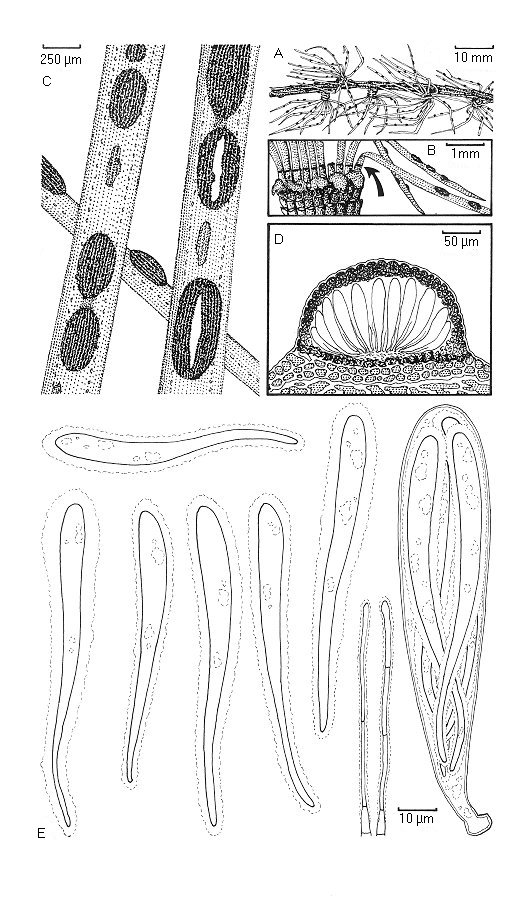 250 µm
C
A
10 mm
B
1mm
D
50 µm
E
10 µm